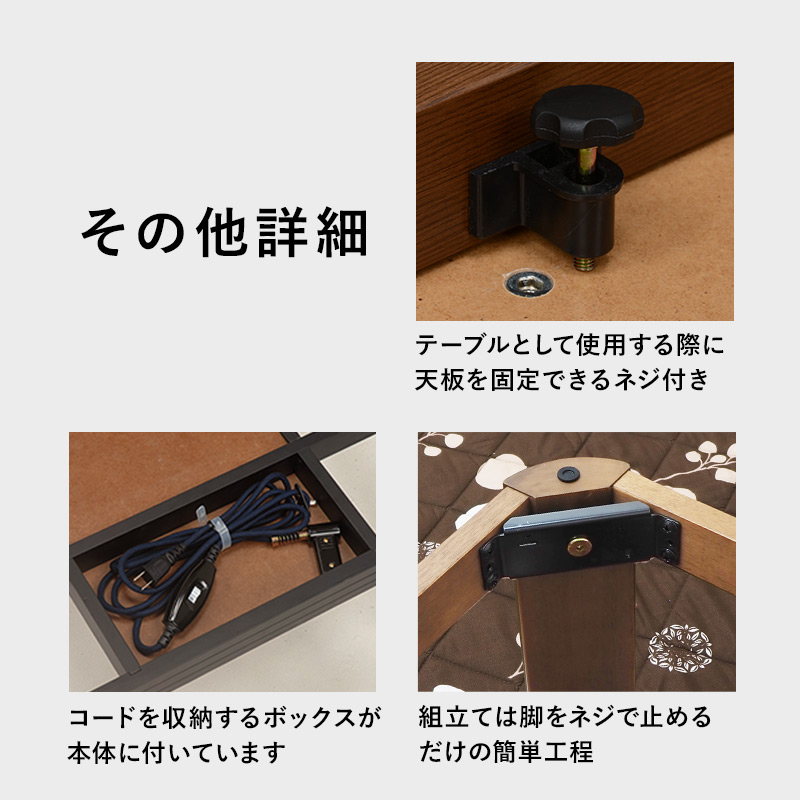 その他詳細

テーブルとして使用する際に天板を固定できるネジ付き

コードを収納するボックスが本体に付いています

組立ては脚をネジで止めるだけの簡単工程