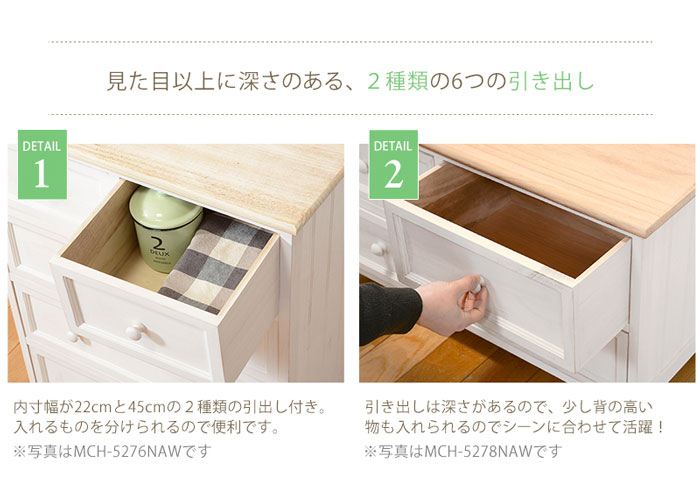 見た目以上に深さのある、２種類の6つの引き出し

DETAIL
1

2
DEUX

内寸幅が22cmと45cmの２種類の引出し付き。入れるものを分けられるので便利です。
※写真はMCH-5276NAWです

DETAIL
2

引き出しは深さがあるので、少し背の高い物も入れられるのでシーンに合わせて活躍！
※写真はMCH-5278NAWです